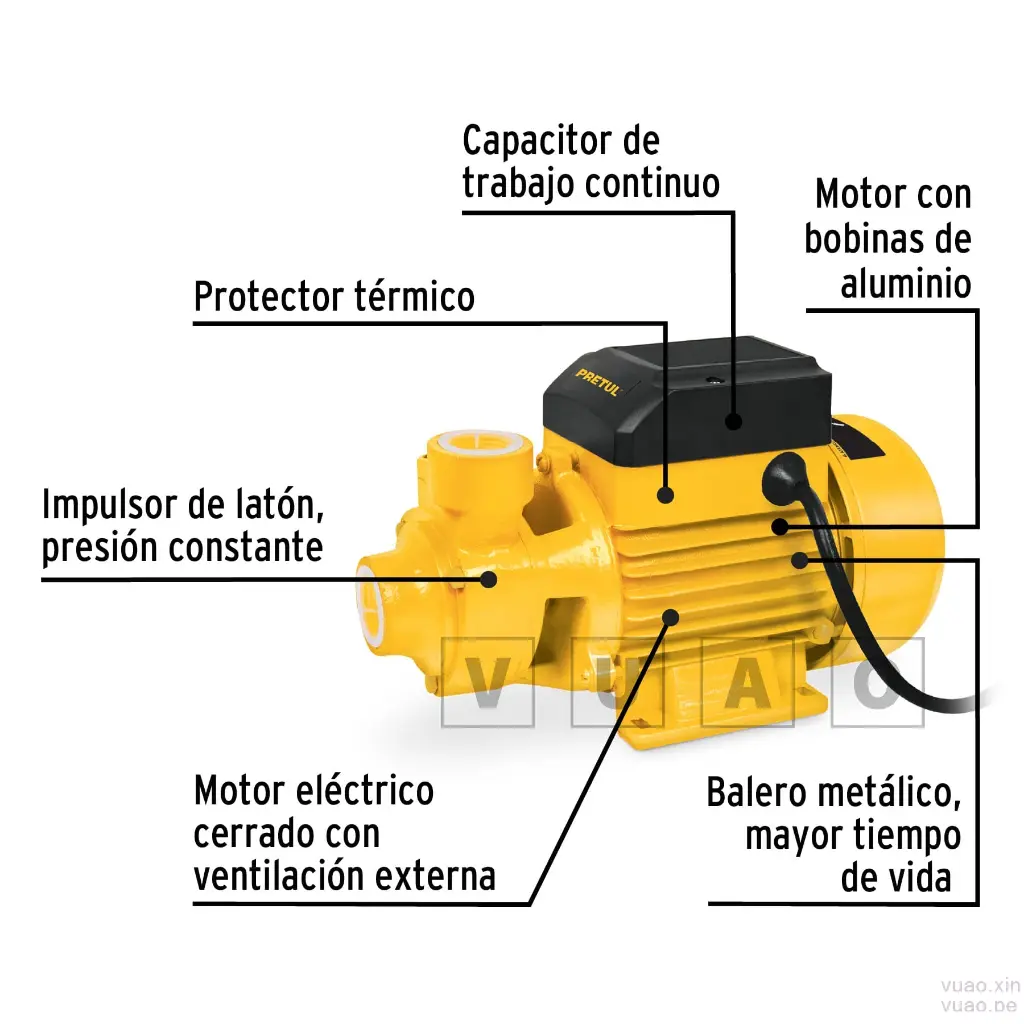 Capacitor de trabajo continuo

Motor con bobinas de aluminio

Protector térmico

PRETUL

Impulsor de latón, presión constante

V U A O

Motor eléctrico cerrado con ventilación externa

Balero metálico, mayor tiempo de vida

vuao.xin
vuao.pe